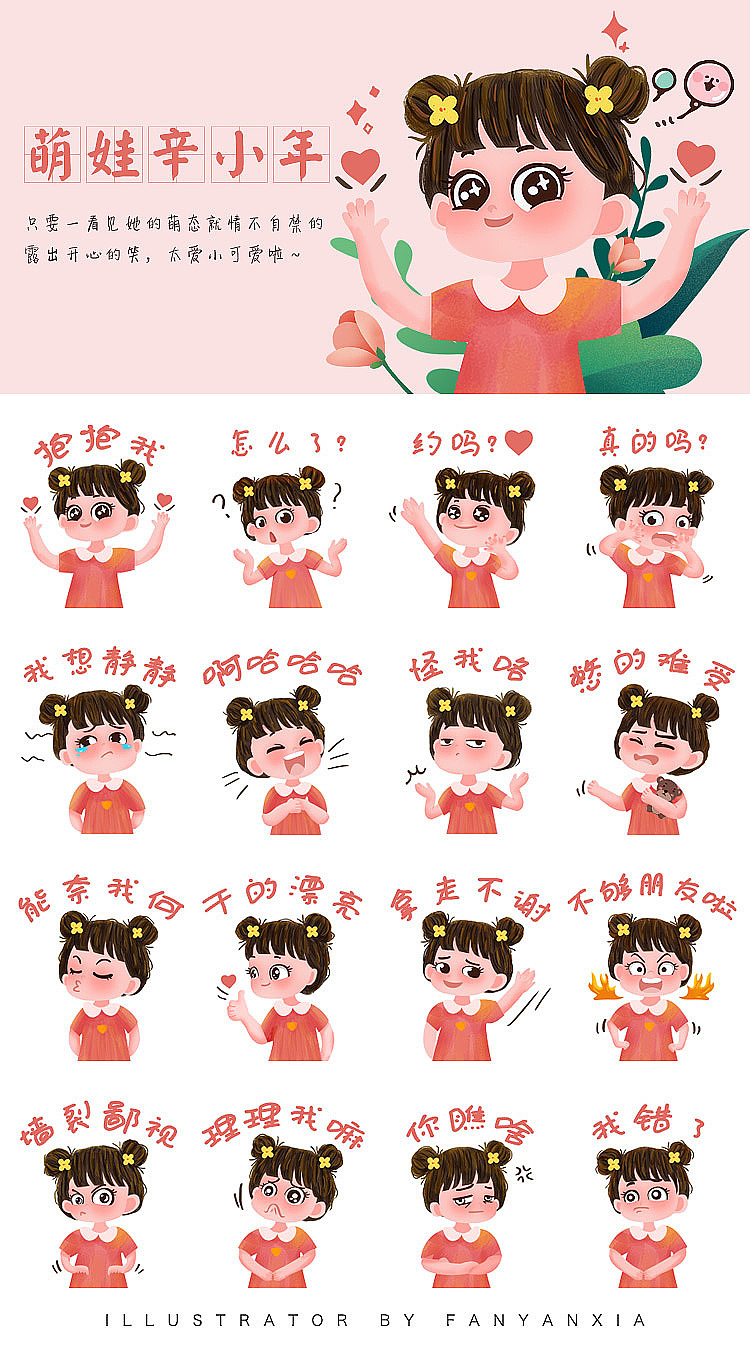 萌娃辛小年

只要一看见她的萌态就情不自禁的露出开心的笑，太爱小可爱啦~

抱抱我

怎么了？

约吗？

真的吗？

我想静静

啊哈哈哈

怪我咯

憋的难受

能奈我何

干的漂亮

拿走不谢

不够朋友啦

墙裂鄙视

理理我嘛

你瞧啥

我错了

ILLUSTRATOR BY FANYANXIA