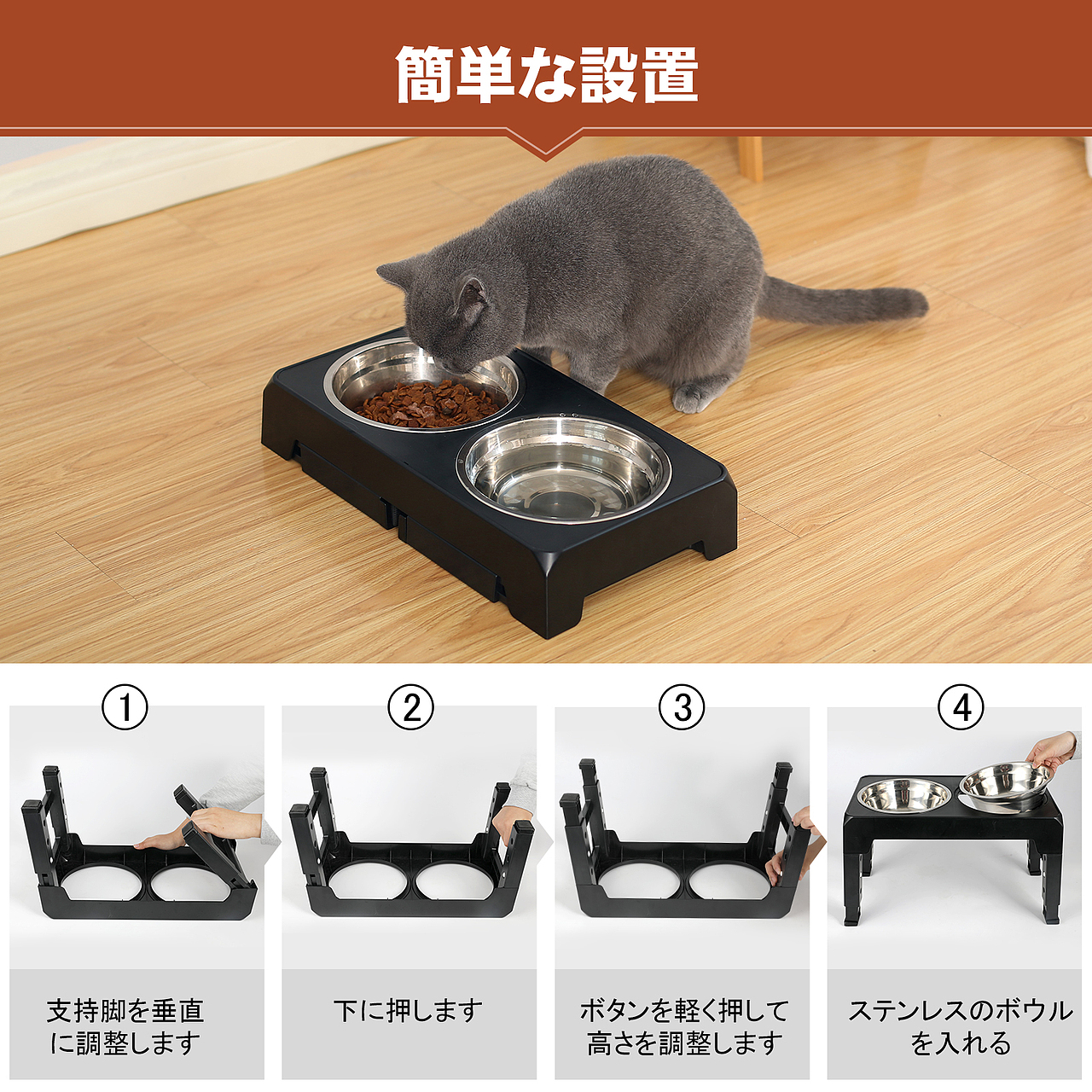 簡単な設置

①

支持脚を垂直に調整します

②

下に押します

③

ボタンを軽く押して高さを調整します

④

ステンレスのボウルを入れる