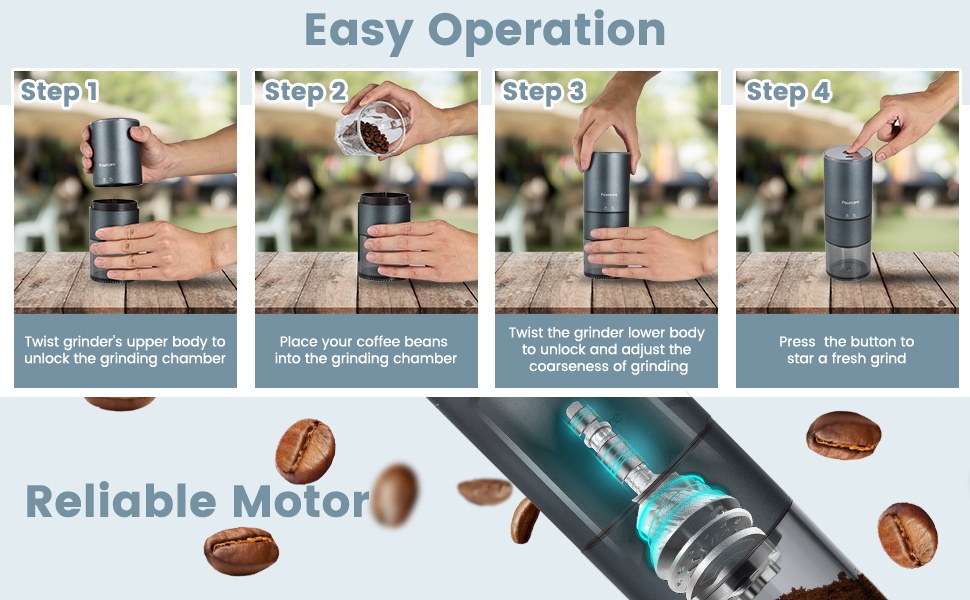 Easy Operation

Step 1

Twist grinder's upper body to unlock the grinding chamber

Step 2

Place your coffee beans into the grinding chamber

Step 3

Twist the grinder lower body to unlock and adjust the coarseness of grinding

Step 4

Press the button to star a fresh grind

Reliable Motor