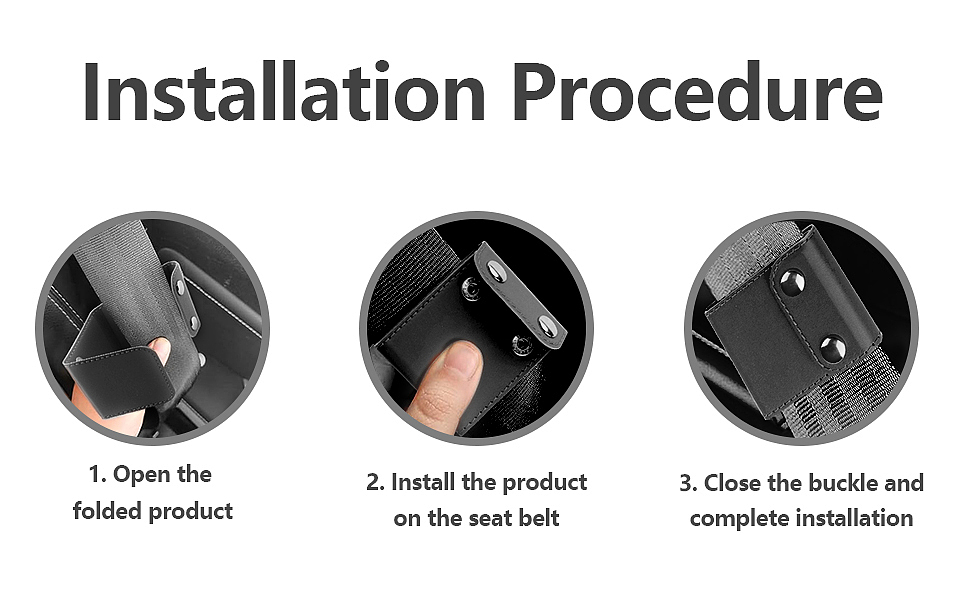 Installation Procedure

1. Open the folded product

2. Install the product on the seat belt

3. Close the buckle and complete installation