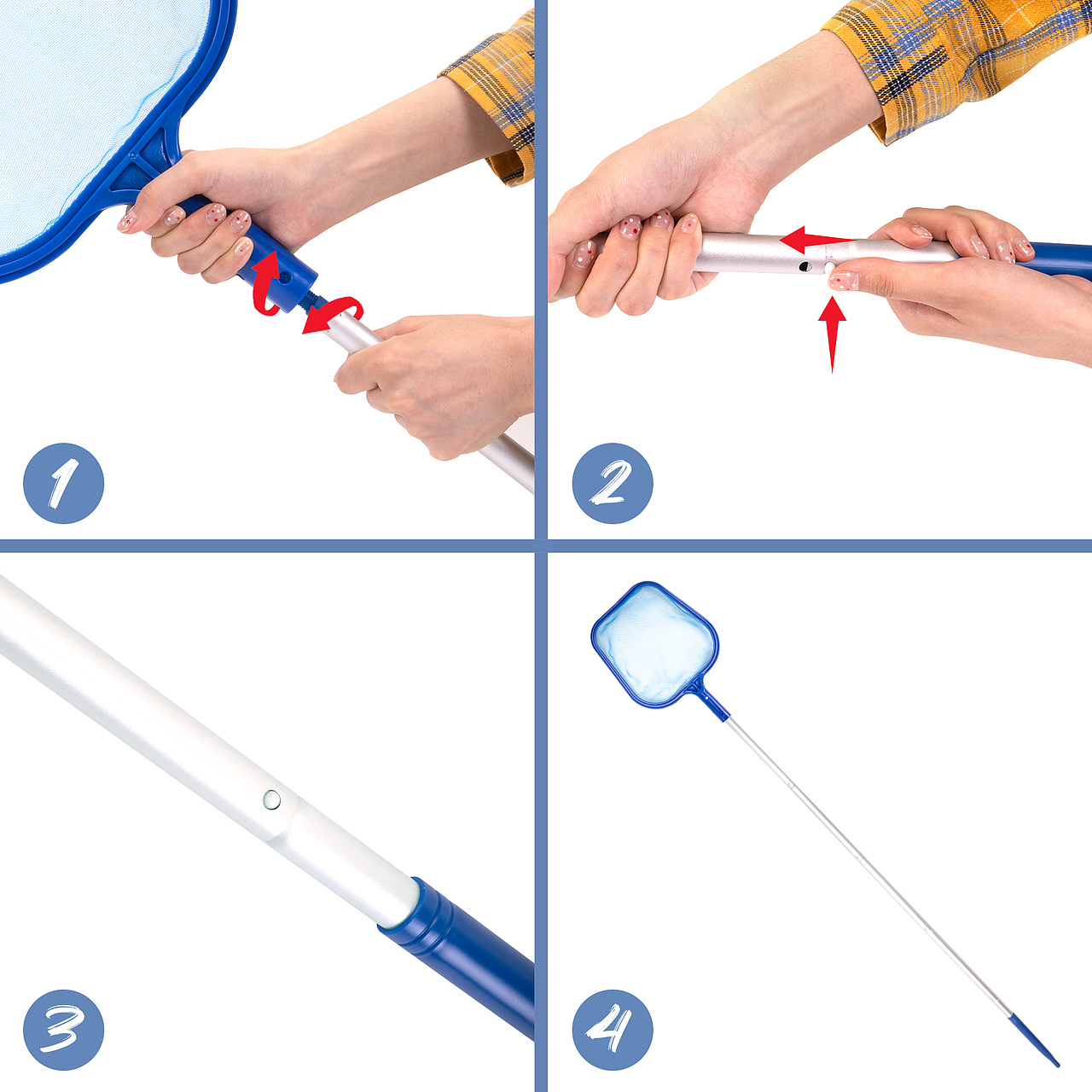 1

2

3

4