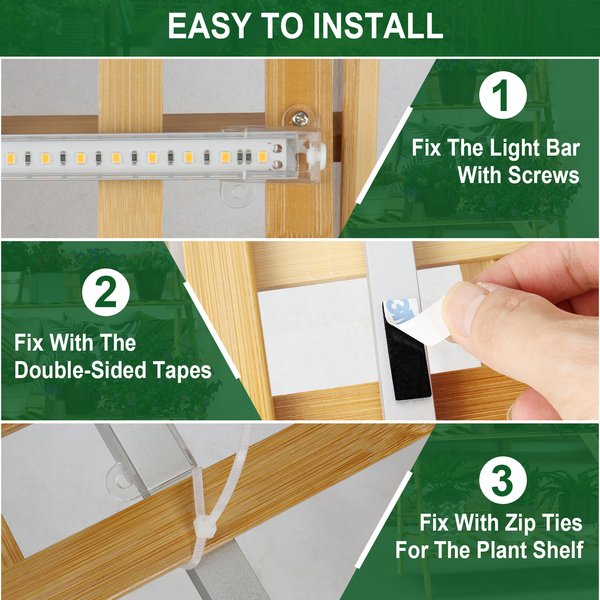 EASY TO INSTALL

1

Fix The Light Bar With Screws

2

Fix With The Double-Sided Tapes

3M

3

Fix With Zip Ties For The Plant Shelf