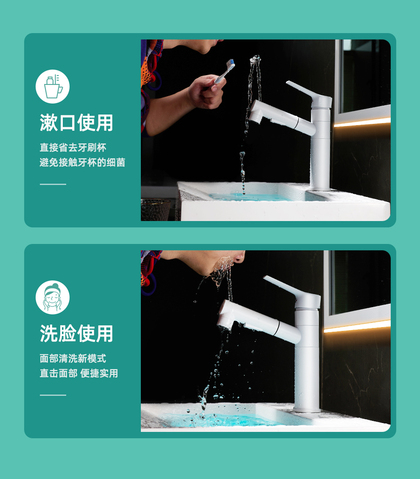 漱口使用

直接省去牙刷杯
避免接触牙杯的细菌

洗脸使用

面部清洗新模式
直击面部 便捷实用