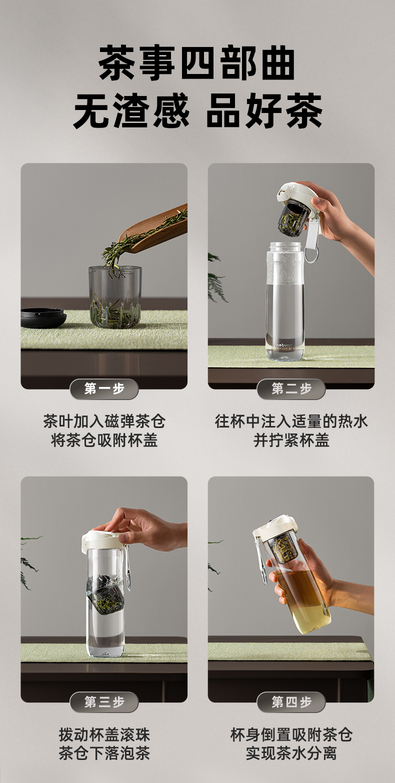 茶事四部曲
无渣感 品好茶

第一步
茶叶加入磁弹茶仓
将茶仓吸附杯盖

第二步
往杯中注入适量的热水
并拧紧杯盖

第三步
拨动杯盖滚珠
茶仓下落泡茶

第四步
杯身倒置吸附茶仓
实现茶水分离