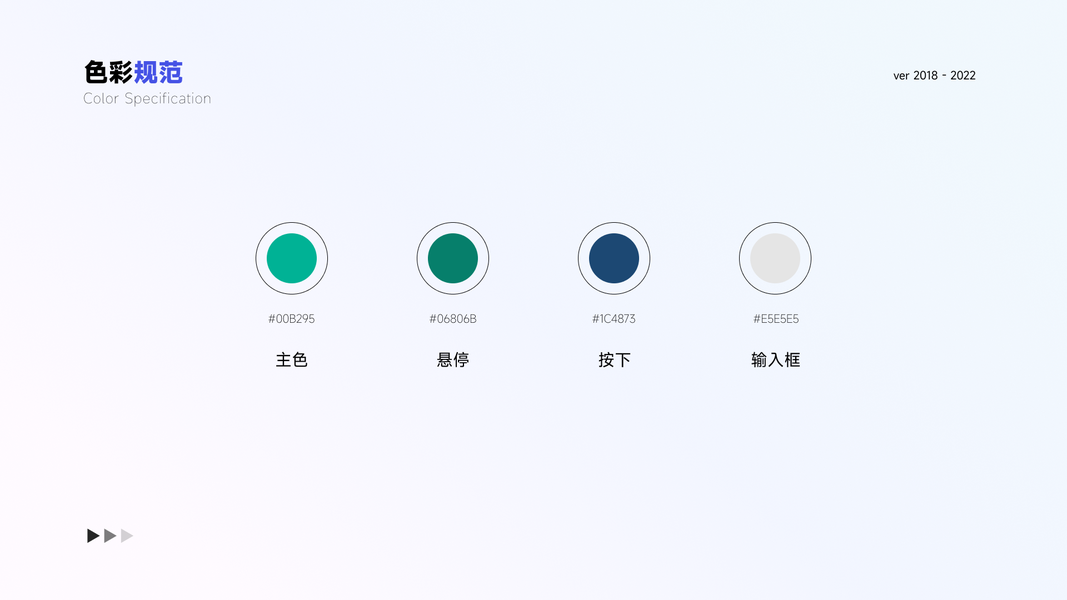 色彩规范
Color Specification

ver 2018 - 2022

#00B295
主色

#06806B
悬停

#1C4873
按下

#E5E5E5
输入框