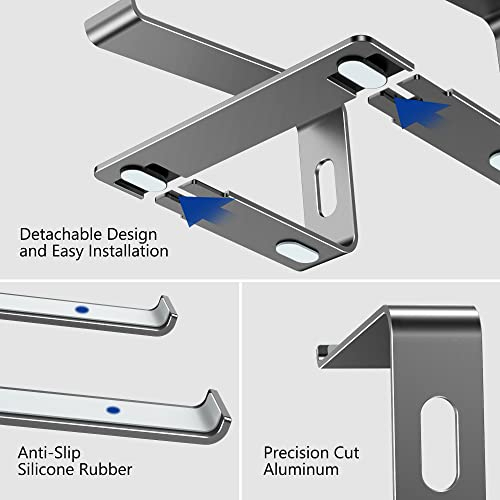 Detachable Design and Easy Installation

Anti-Slip Silicone Rubber

Precision Cut Aluminum