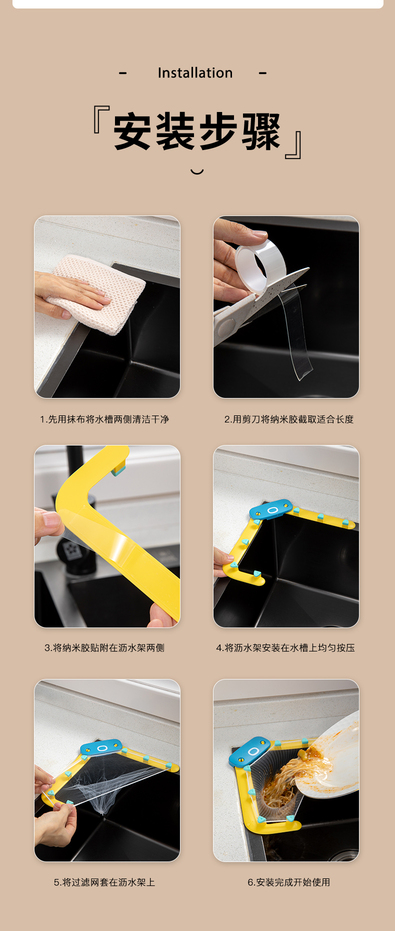 - Installation -

『安装步骤』

1.先用抹布将水槽两侧清洁干净

2.用剪刀将纳米胶截取适合长度

3.将纳米胶贴附在沥水架两侧

4.将沥水架安装在水槽上均匀按压

5.将过滤网套在沥水架上

6.安装完成开始使用