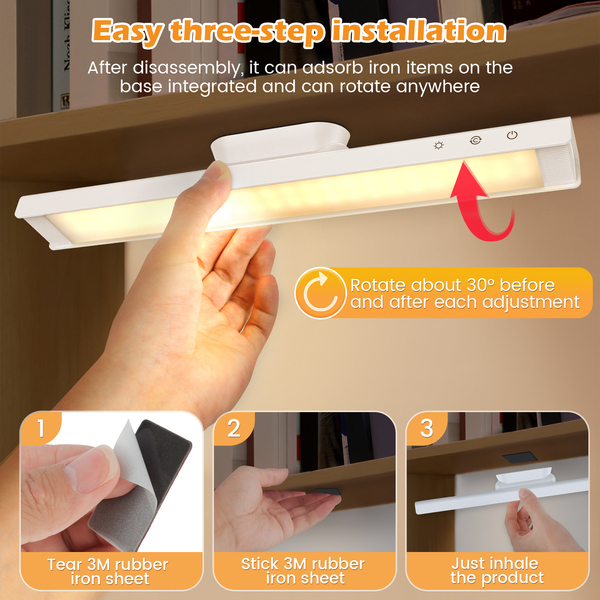 Easy three-step installation

After disassembly, it can adsorb iron items on the base integrated and can rotate anywhere

Rotate about 30° before and after each adjustment

1

Tear 3M rubber iron sheet

2

Stick 3M rubber iron sheet

3

Just inhale the product