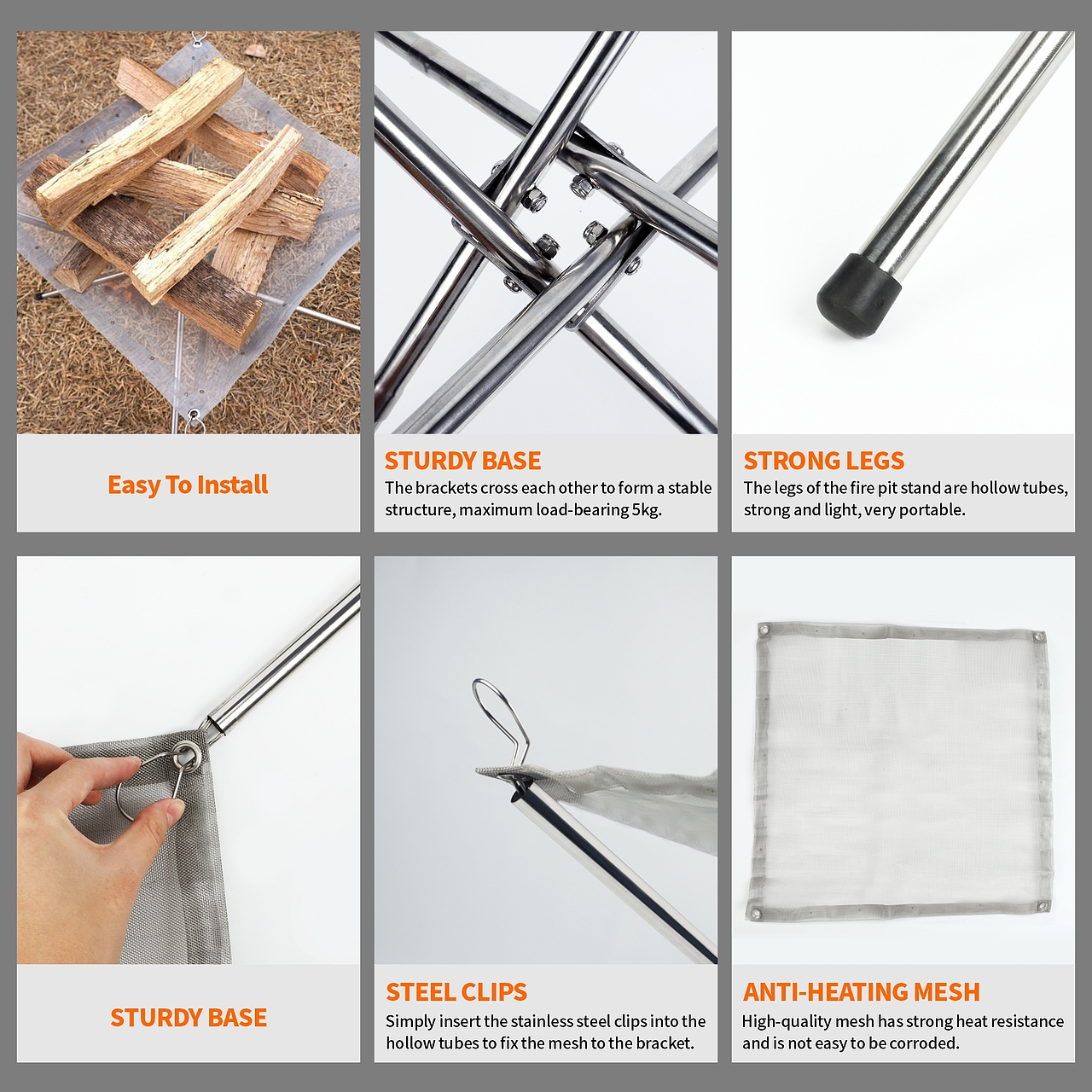 Easy To Install

STURDY BASE
The brackets cross each other to form a stable structure, maximum load-bearing 5kg.

STRONG LEGS
The legs of the fire pit stand are hollow tubes, strong and light, very portable.

STURDY BASE

STEEL CLIPS
Simply insert the stainless steel clips into the hollow tubes to fix the mesh to the bracket.

ANTI-HEATING MESH
High-quality mesh has strong heat resistance and is not easy to be corroded.