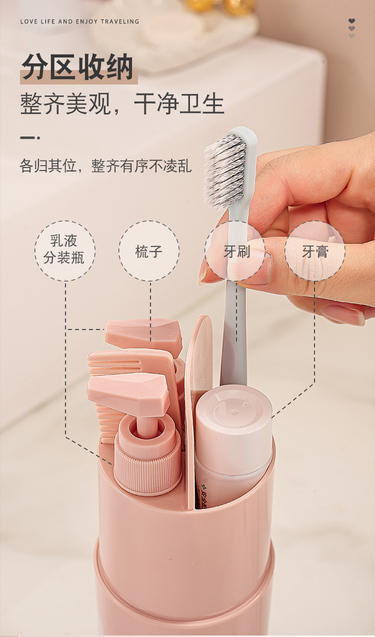 LOVE LIFE AND ENJOY TRAVELING

分区收纳

整齐美观，干净卫生

各归其位，整齐有序不凌乱

乳液分装瓶

梳子

牙刷

牙膏