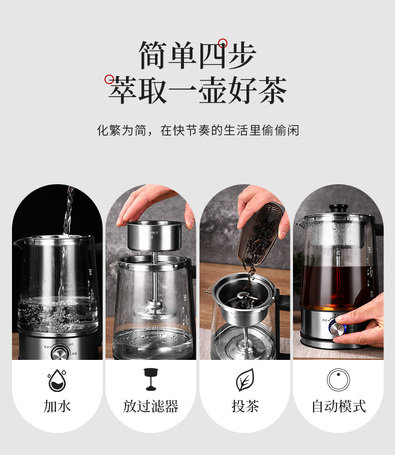 简单四步
萃取一壶好茶

化繁为简，在快节奏的生活里偷偷闲

加水

放过滤器

投茶

自动模式