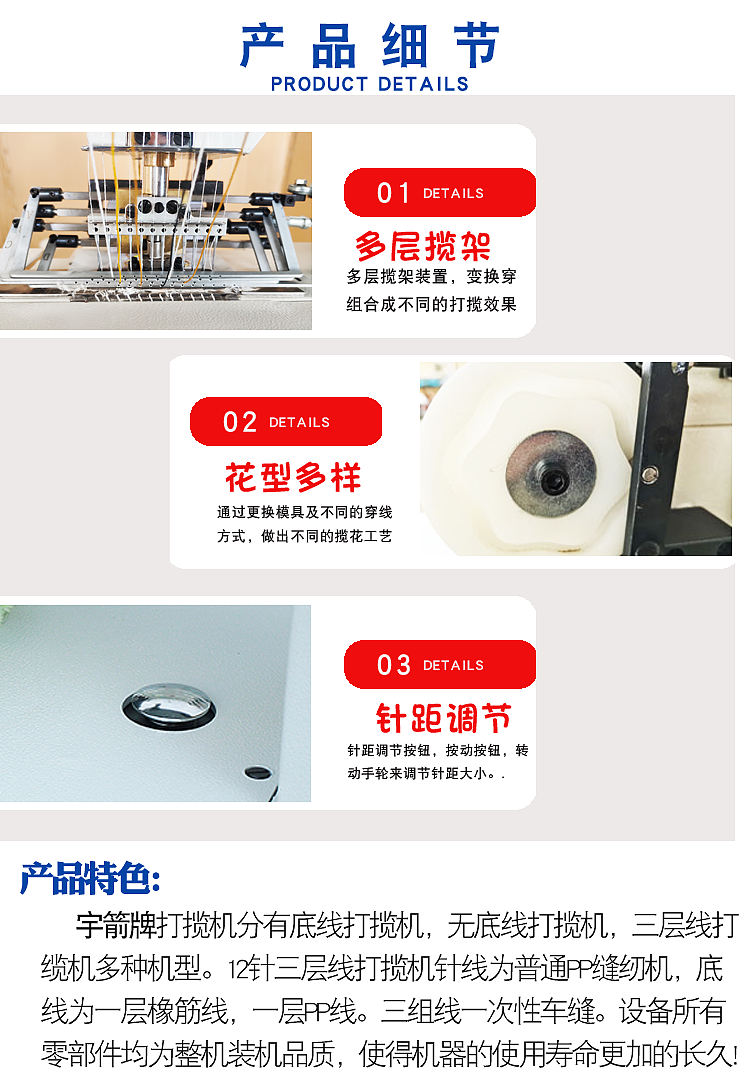 产品细节
PRODUCT DETAILS

01 DETAILS
多层揽架
多层揽架装置，变换穿组合成不同的打揽效果

02 DETAILS
花型多样
通过更换模具及不同的穿线方式，做出不同的揽花工艺

03 DETAILS
针距调节
针距调节按钮，按动按钮，转动手轮来调节针距大小。.

产品特色:
宇箭牌打揽机分有底线打揽机，无底线打揽机，三层线打缆机多种机型。12针三层线打揽机针线为普通PP缝纫机，底线为一层橡筋线，一层PP线。三组线一次性车缝。设备所有零部件均为整机装机品质，使得机器的使用寿命更加的长久!