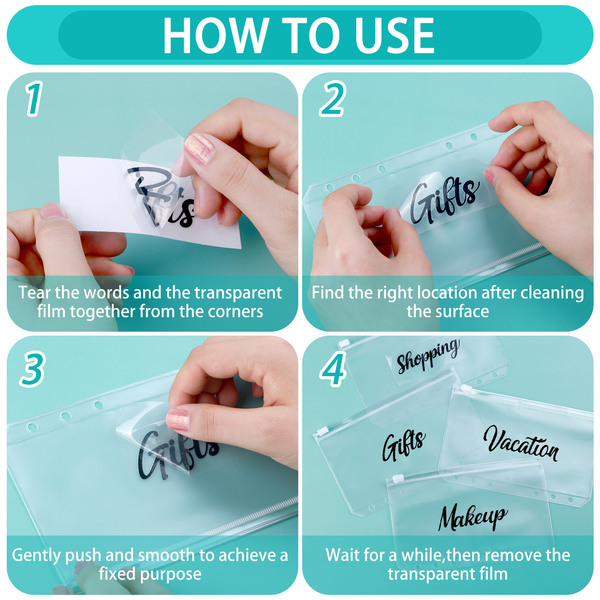 HOW TO USE

1

Gifts

Tear the words and the transparent film together from the corners

2

Gifts

Find the right location after cleaning the surface

3

Gifts

Gently push and smooth to achieve a fixed purpose

4

Shopping

Gifts

Vacation

Makeup

Wait for a while,then remove the transparent film