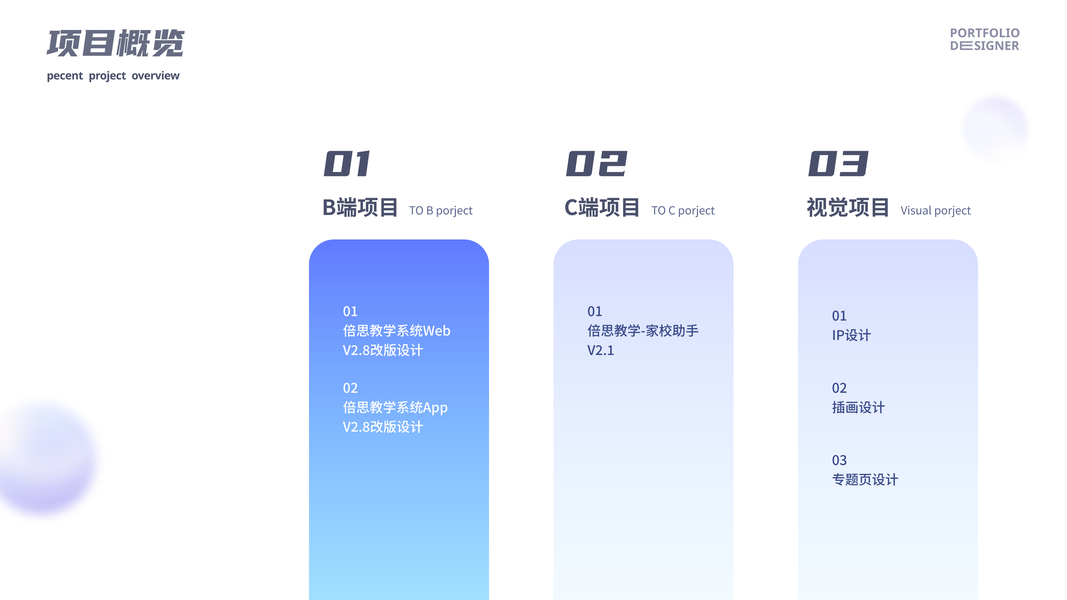 项目概览
pecent project overview

PORTFOLIO
DESIGNER

01
B端项目 TO B porject

01
倍思教学系统Web
V2.8改版设计

02
倍思教学系统App
V2.8改版设计

02
C端项目 TO C porject

01
倍思教学-家校助手
V2.1

03
视觉项目 Visual porject

01
IP设计

02
插画设计

03
专题页设计