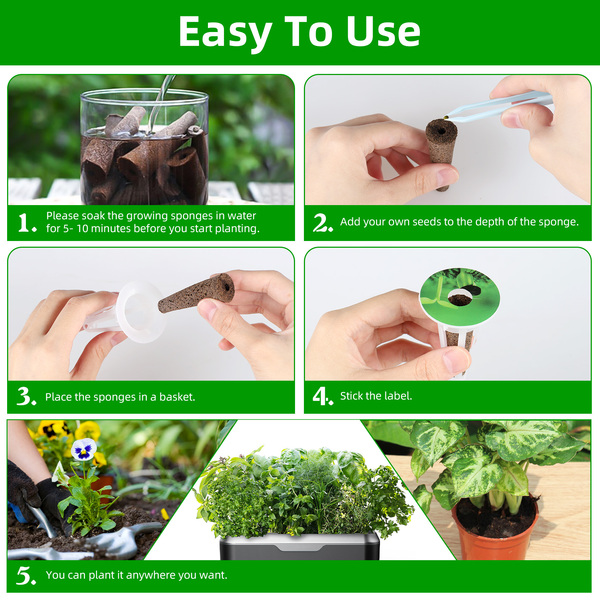 Easy To Use

1. Please soak the growing sponges in water for 5- 10 minutes before you start planting.

2. Add your own seeds to the depth of the sponge.

3. Place the sponges in a basket.

4. Stick the label.

5. You can plant it anywhere you want.