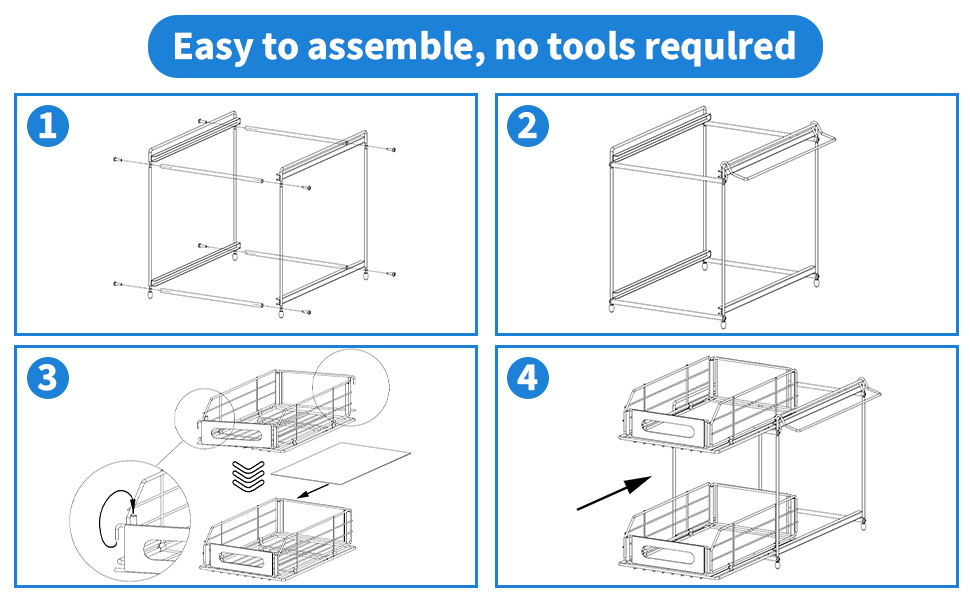 Easy to assemble, no tools requlred

1

2

3

4