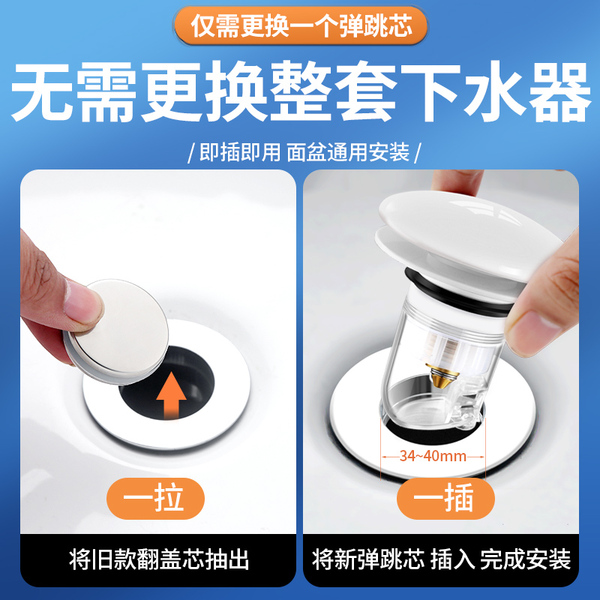 仅需更换一个弹跳芯

无需更换整套下水器

/ 即插即用 面盆通用安装 /

一拉

将旧款翻盖芯抽出

34~40mm

一插

将新弹跳芯 插入 完成安装