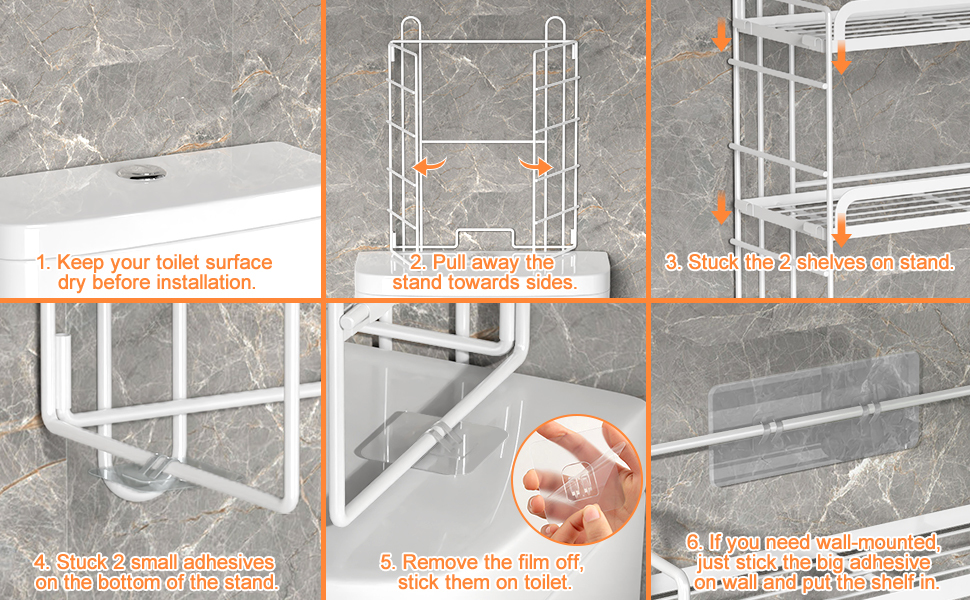 1. Keep your toilet surface dry before installation.

2. Pull away the stand towards sides.

3. Stuck the 2 shelves on stand.

4. Stuck 2 small adhesives on the bottom of the stand.

5. Remove the film off, stick them on toilet.

6. If you need wall-mounted, just stick the big adhesive on wall and put the shelf in.