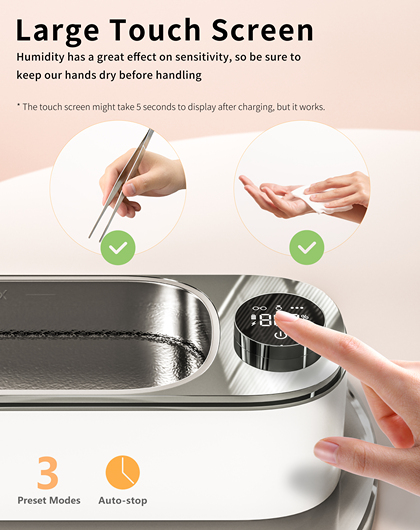 Large Touch Screen

Humidity has a great effect on sensitivity, so be sure to keep our hands dry before handling

* The touch screen might take 5 seconds to display after charging, but it works.

3
Preset Modes

Auto-stop