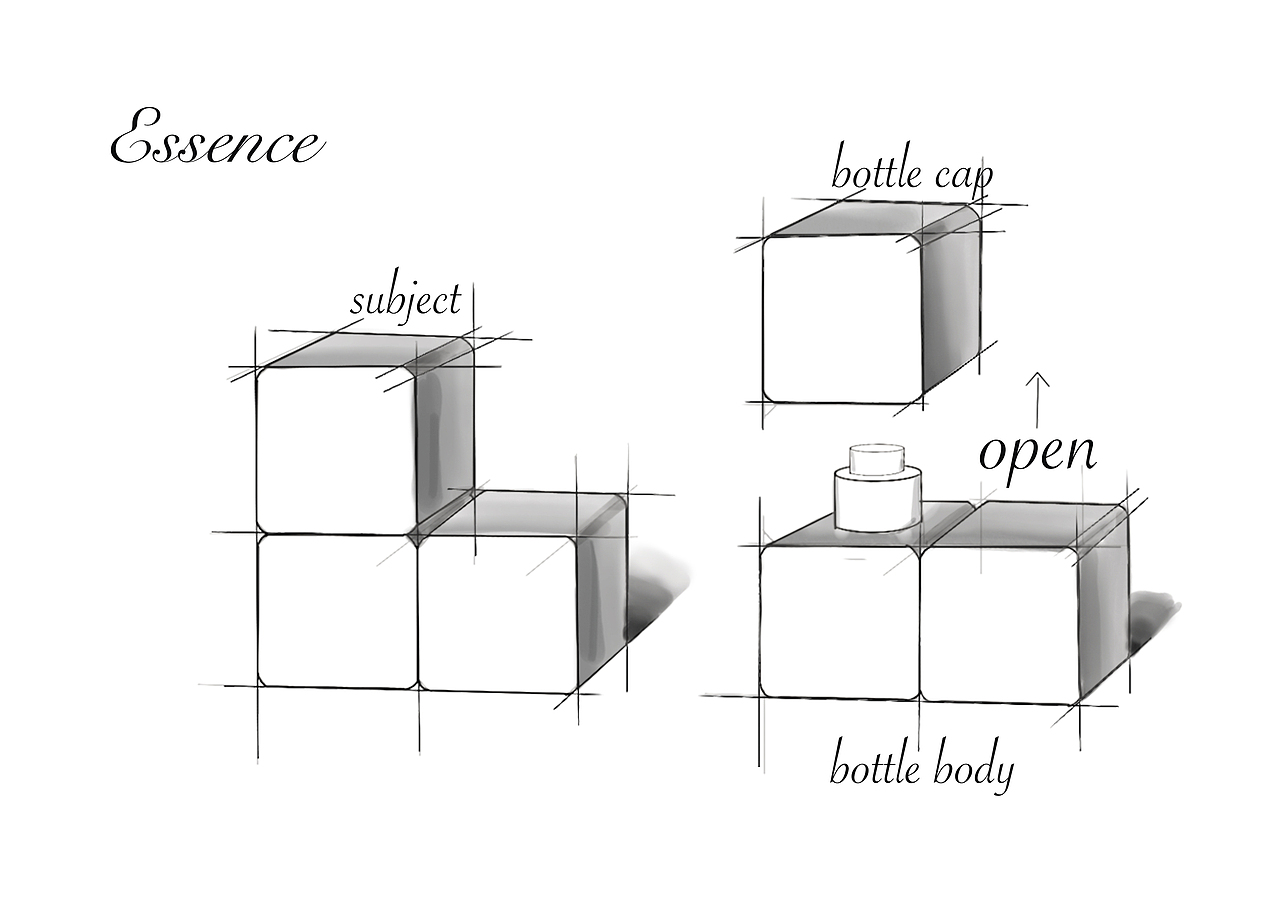 Essence

subject

bottle cap

open

bottle body