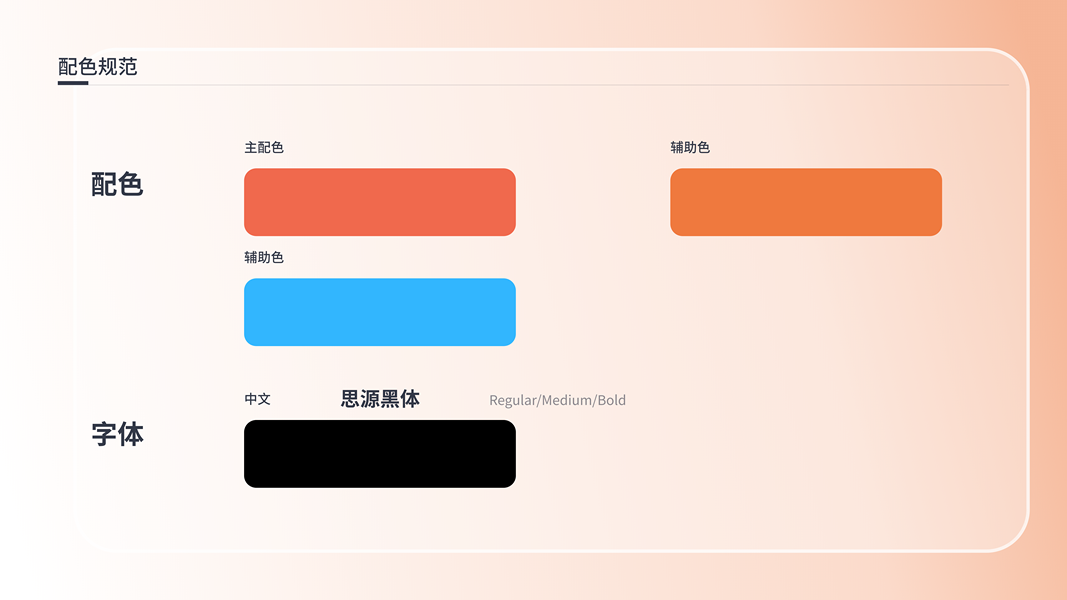 配色规范

配色

主配色

辅助色

辅助色

字体

中文 思源黑体 Regular/Medium/Bold