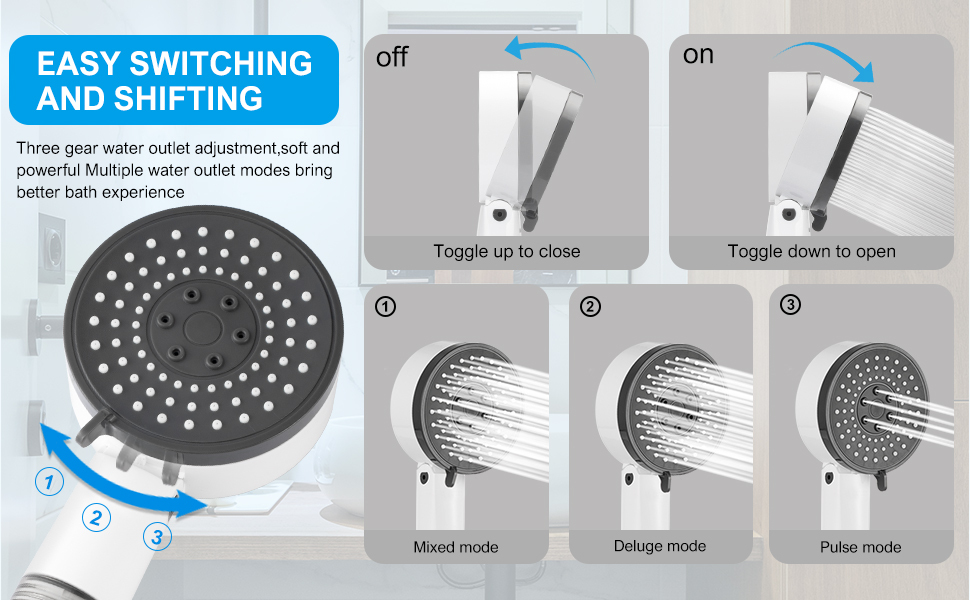 EASY SWITCHING AND SHIFTING

Three gear water outlet adjustment,soft and powerful Multiple water outlet modes bring better bath experience

1
2
3

off

Toggle up to close

on

Toggle down to open

①
Mixed mode

②
Deluge mode

③
Pulse mode