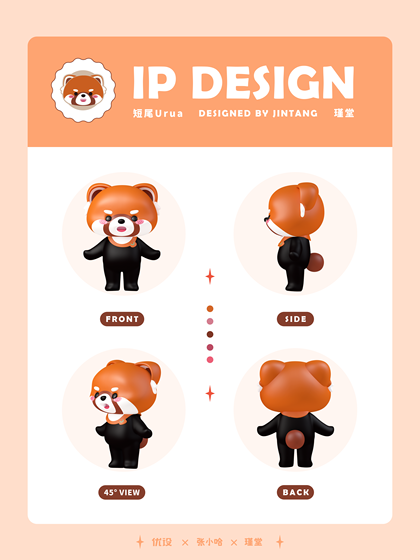 IP DESIGN
短尾Urua DESIGNED BY JINTANG 瑾堂

FRONT

SIDE

45° VIEW

BACK

优设 × 张小哈 × 瑾堂