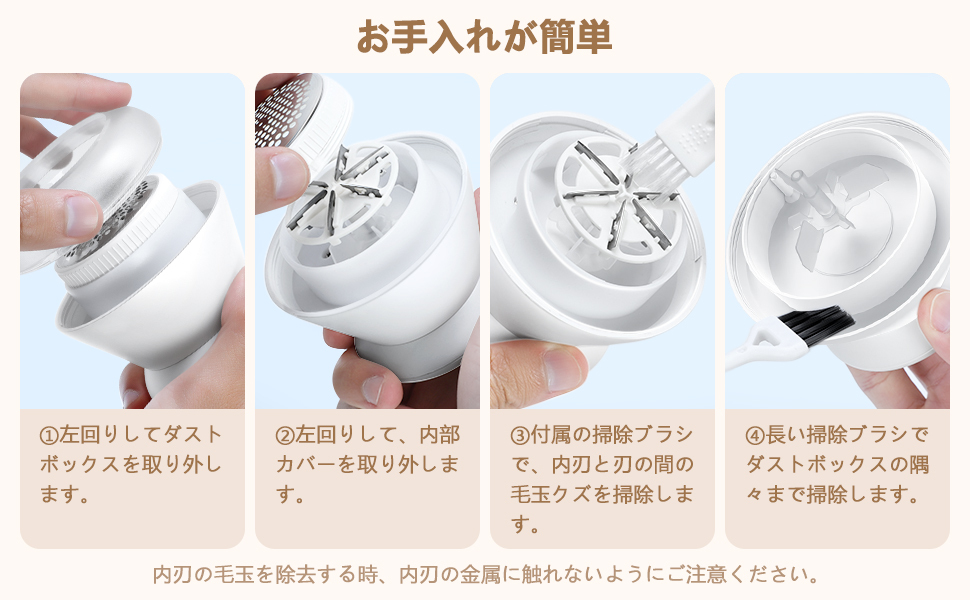 お手入れが簡単

①左回りしてダストボックスを取り外します。

②左回りして、内部カバーを取り外します。

③付属の掃除ブラシで、内刃と刃の間の毛玉クズを掃除します。

④長い掃除ブラシでダストボックスの隅々まで掃除します。

内刃の毛玉を除去する時、内刃の金属に触れないようにご注意ください。