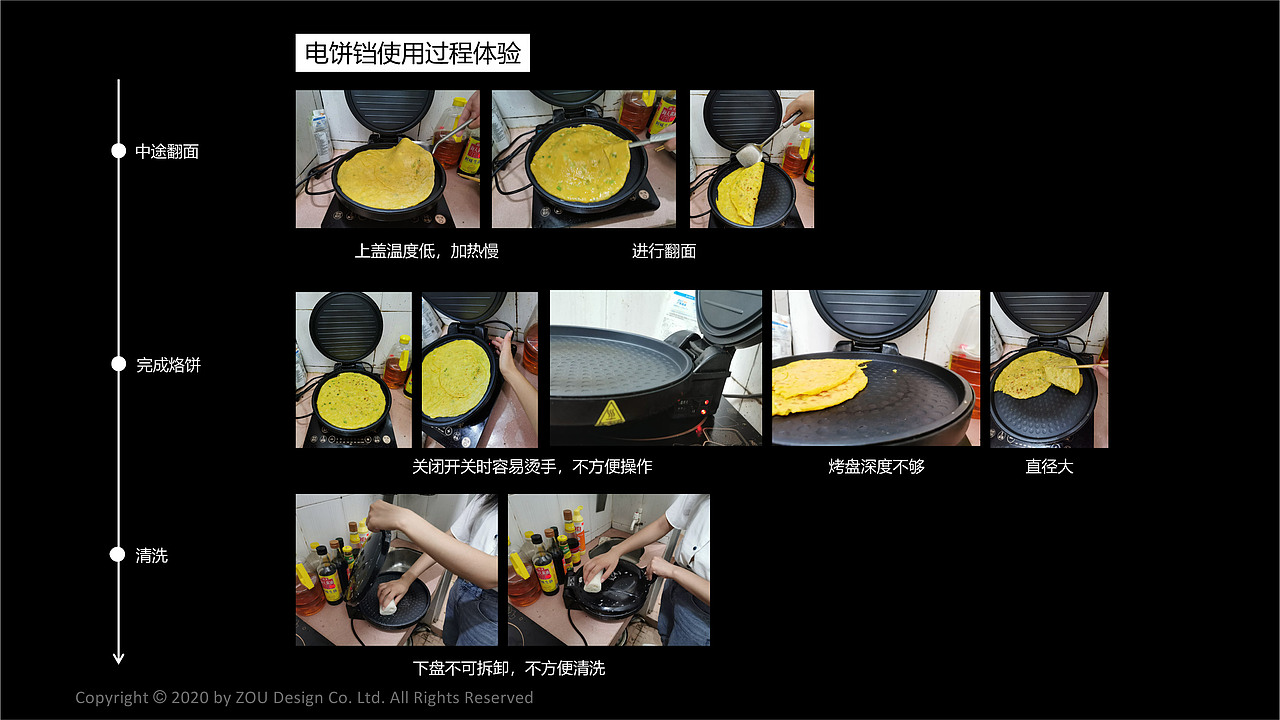 电饼铛使用过程体验

中途翻面

上盖温度低，加热慢

进行翻面

完成烙饼

关闭开关时容易烫手，不方便操作

烤盘深度不够

直径大

清洗

下盘不可拆卸，不方便清洗

Copyright © 2020 by ZOU Design Co. Ltd. All Rights Reserved