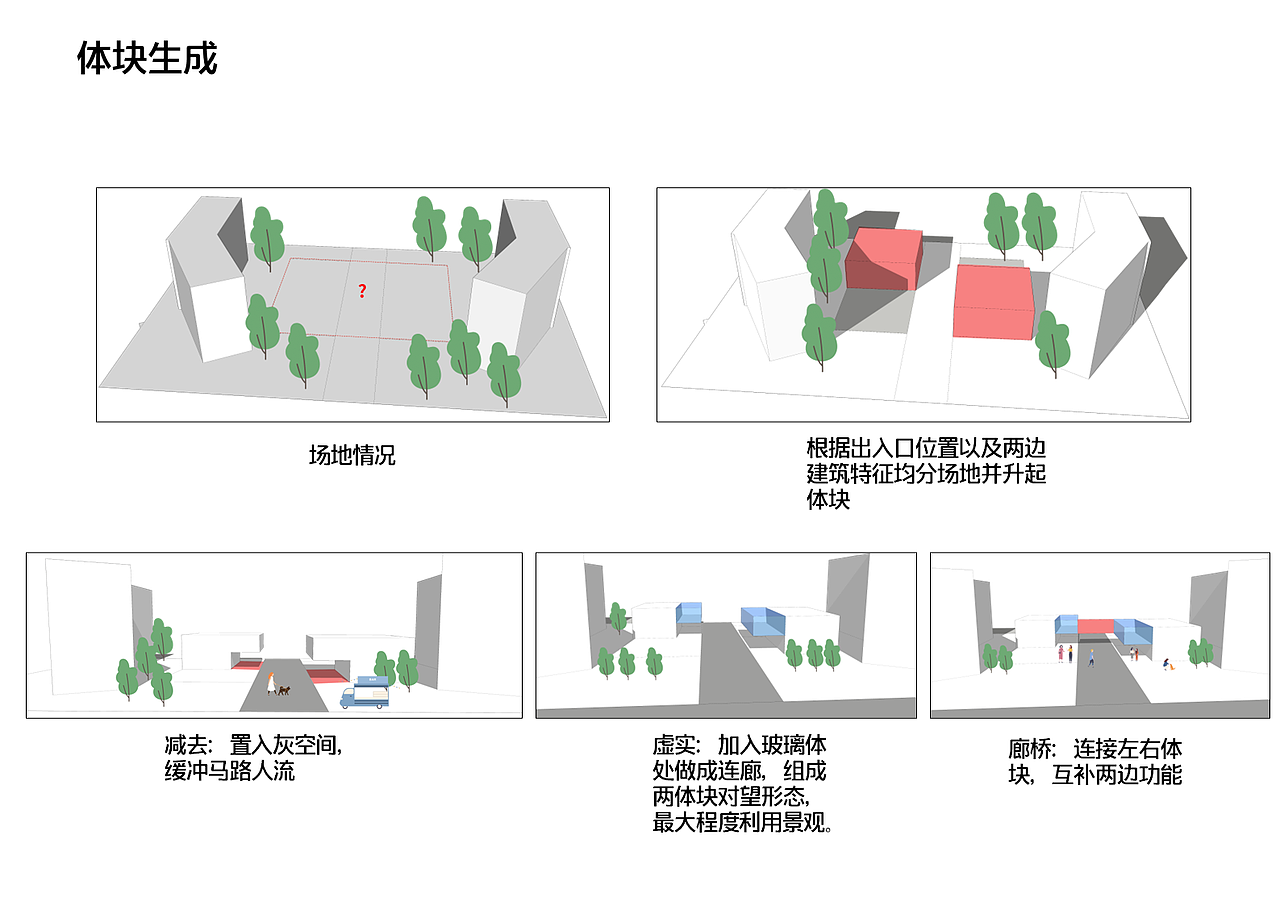 体块生成

?

场地情况

根据出入口位置以及两边建筑特征均分场地并升起体块

减去：置入灰空间，缓冲马路人流

虚实：加入玻璃体处做成连廊，组成两体块对望形态，最大程度利用景观。

廊桥：连接左右体块，互补两边功能