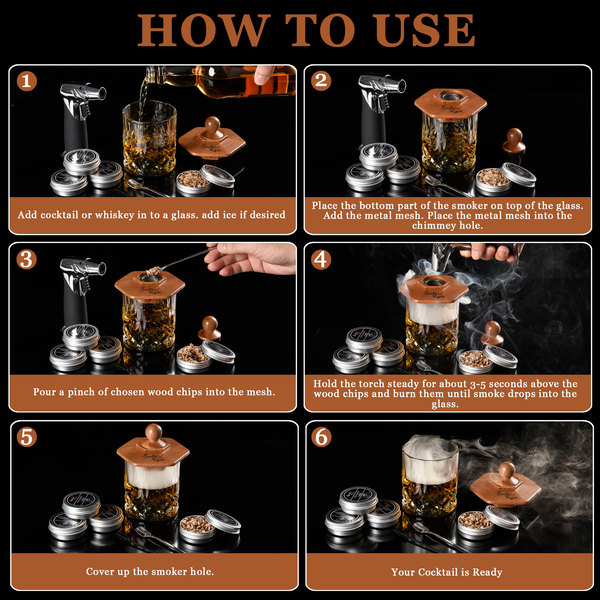 HOW TO USE

1

Add cocktail or whiskey in to a glass. add ice if desired

2

Place the bottom part of the smoker on top of the glass. Add the metal mesh. Place the metal mesh into the chimmey hole.

3

Pour a pinch of chosen wood chips into the mesh.

4

Hold the torch steady for about 3-5 seconds above the wood chips and burn them until smoke drops into the glass.

5

Cover up the smoker hole.

6

Your Cocktail is Ready