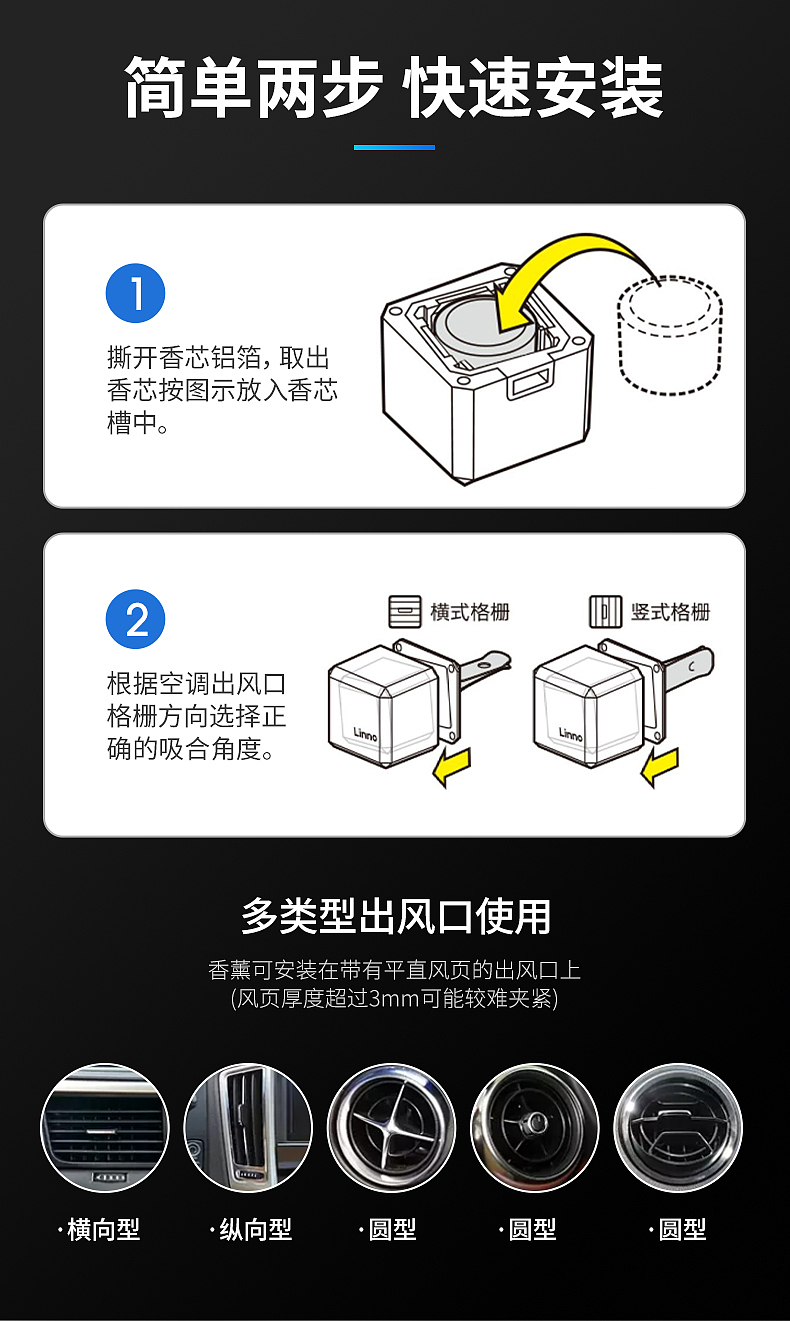 简单两步 快速安装

1
撕开香芯铝箔，取出香芯按图示放入香芯槽中。

2
根据空调出风口格栅方向选择正确的吸合角度。

横式格栅
竖式格栅
Linno
Linno

多类型出风口使用

香薰可安装在带有平直风页的出风口上
(风页厚度超过3mm可能较难夹紧)

·横向型
·纵向型
·圆型
·圆型
·圆型