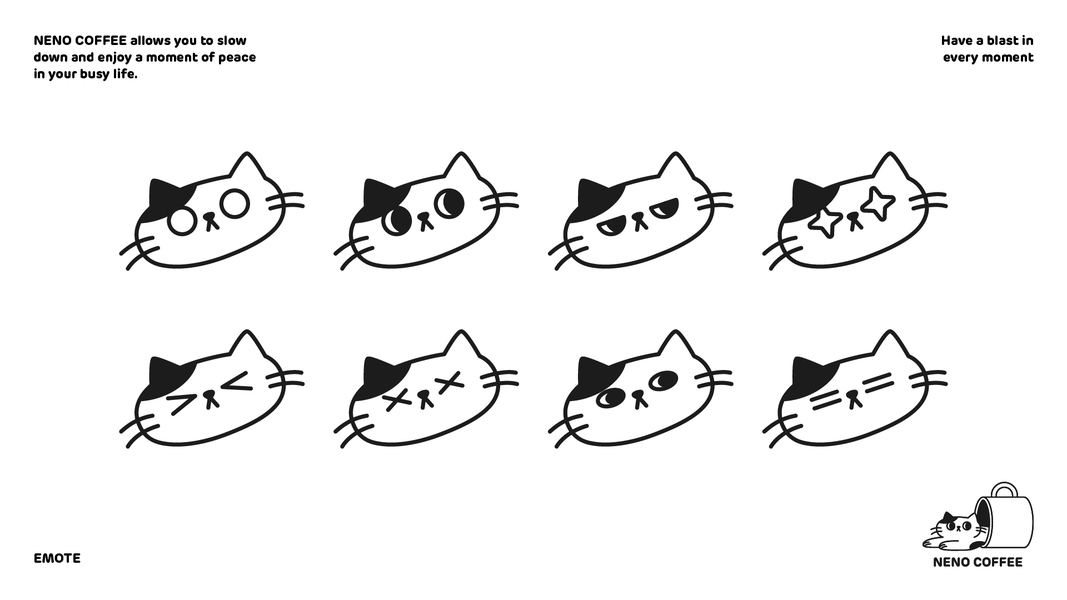 NENO COFFEE allows you to slow down and enjoy a moment of peace in your busy life.

Have a blast in every moment

EMOTE

NENO COFFEE