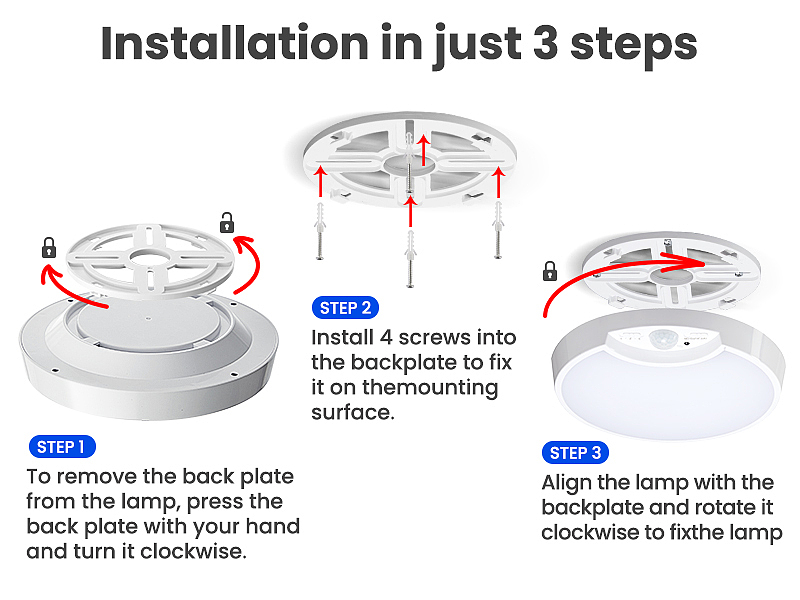 Installation in just 3 steps

STEP 1
To remove the back plate from the lamp, press the back plate with your hand and turn it clockwise.

STEP 2
Install 4 screws into the backplate to fix it on themounting surface.

STEP 3
Align the lamp with the backplate and rotate it clockwise to fixthe lamp