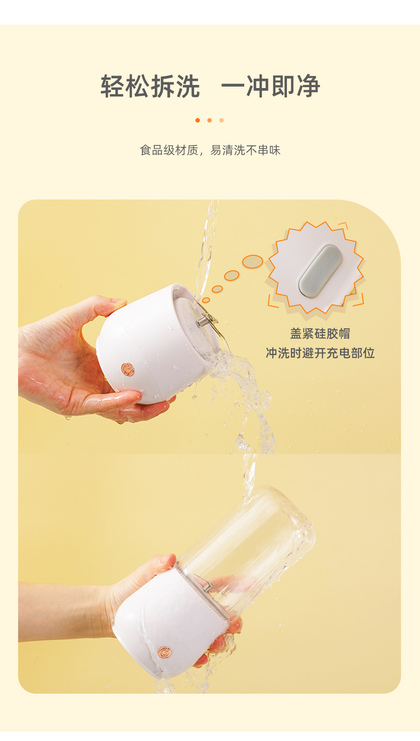 轻松拆洗　一冲即净

食品级材质，易清洗不串味

盖紧硅胶帽
冲洗时避开充电部位