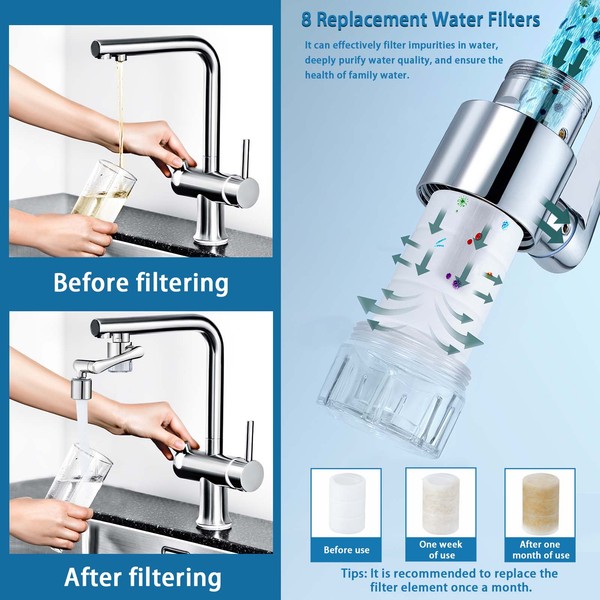 Before filtering

After filtering

8 Replacement Water Filters

It can effectively filter impurities in water, deeply purify water quality, and ensure the health of family water.

Before use

One week of use

After one month of use

Tips: It is recommended to replace the filter element once a month.