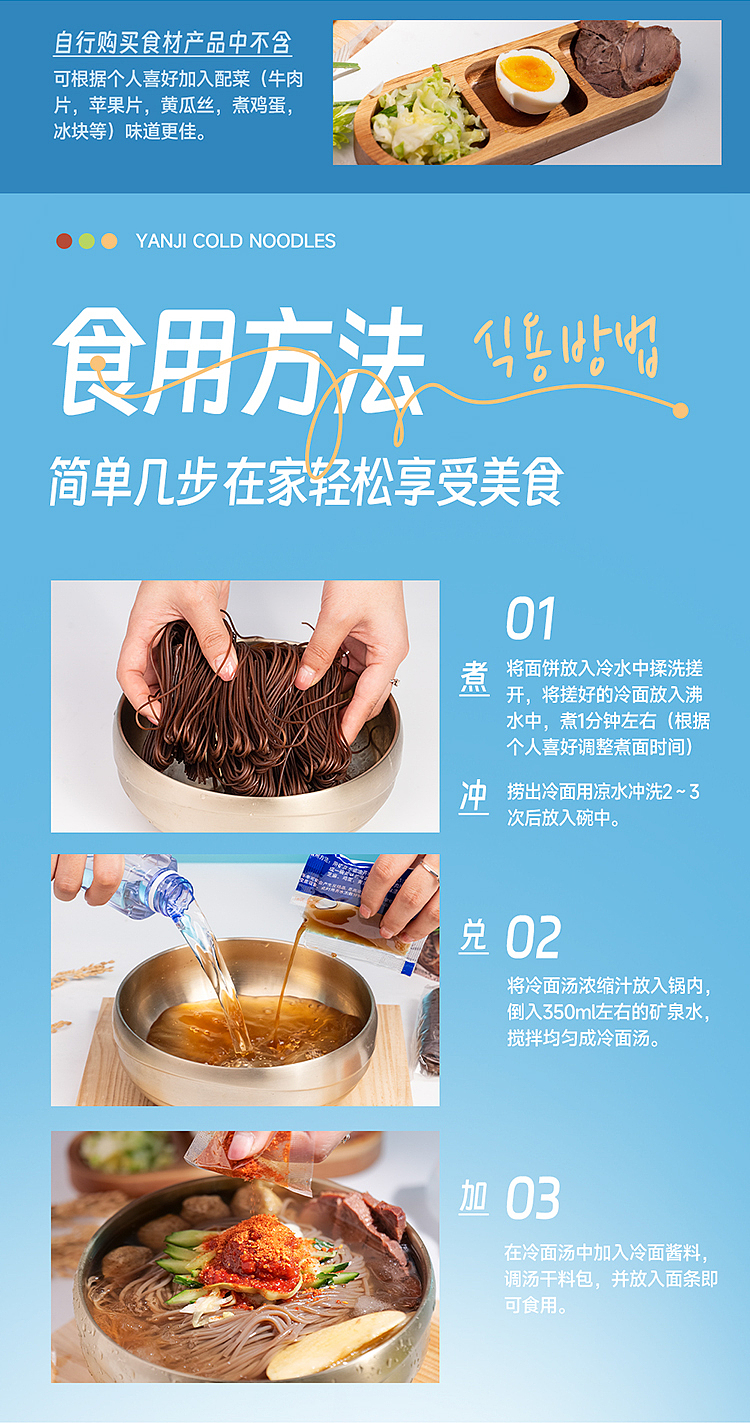 自行购买食材产品中不含

可根据个人喜好加入配菜（牛肉片，苹果片，黄瓜丝，煮鸡蛋，冰块等）味道更佳。

YANJI COLD NOODLES

食用方法

식용방법

简单几步 在家轻松享受美食

01

煮 将面饼放入冷水中揉洗搓开，将搓好的冷面放入沸水中，煮1分钟左右（根据个人喜好调整煮面时间）

冲 捞出冷面用凉水冲洗2~3次后放入碗中。

兑 02

将冷面汤浓缩汁放入锅内，倒入350ml左右的矿泉水，搅拌均匀成冷面汤。

加 03

在冷面汤中加入冷面酱料，调汤干料包，并放入面条即可食用。