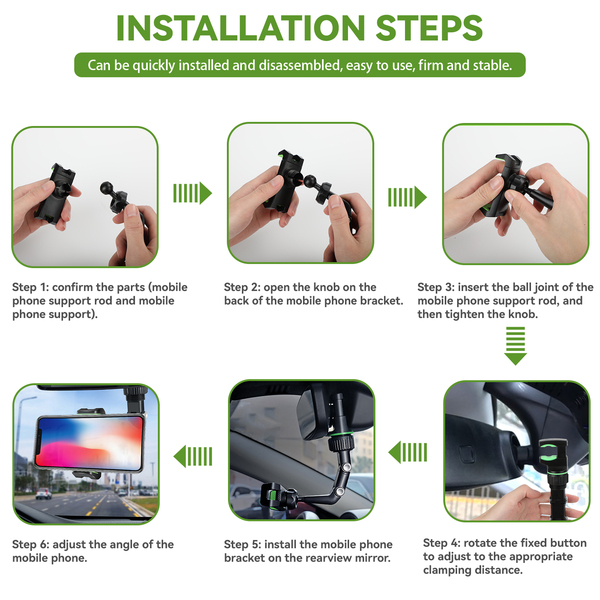 INSTALLATION STEPS

Can be quickly installed and disassembled, easy to use, firm and stable.

Step 1: confirm the parts (mobile phone support rod and mobile phone support).

Step 2: open the knob on the back of the mobile phone bracket.

Step 3: insert the ball joint of the mobile phone support rod, and then tighten the knob.

Step 4: rotate the fixed button to adjust to the appropriate clamping distance.

Step 5: install the mobile phone bracket on the rearview mirror.

Step 6: adjust the angle of the mobile phone.