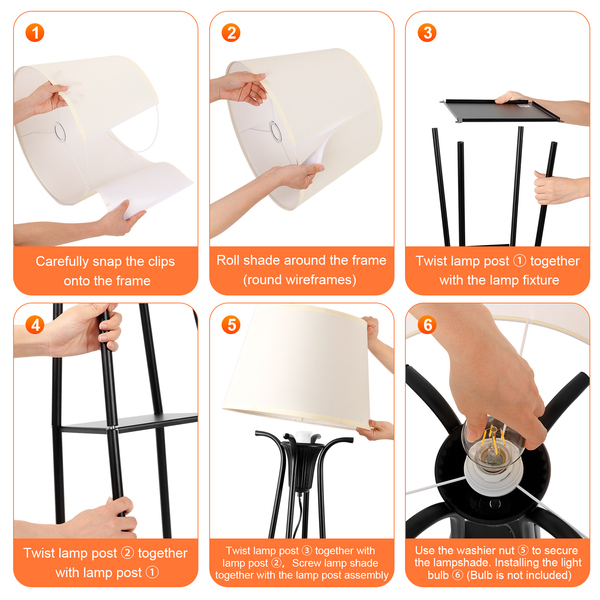 1

Carefully snap the clips onto the frame

2

Roll shade around the frame (round wireframes)

3

Twist lamp post ① together with the lamp fixture

4

Twist lamp post ② together with lamp post ①

5

Twist lamp post ③ together with lamp post ②, Screw lamp shade together with the lamp post assembly

6

Use the washier nut ⑤ to secure the lampshade. Installing the light bulb ⑥ (Bulb is not included)