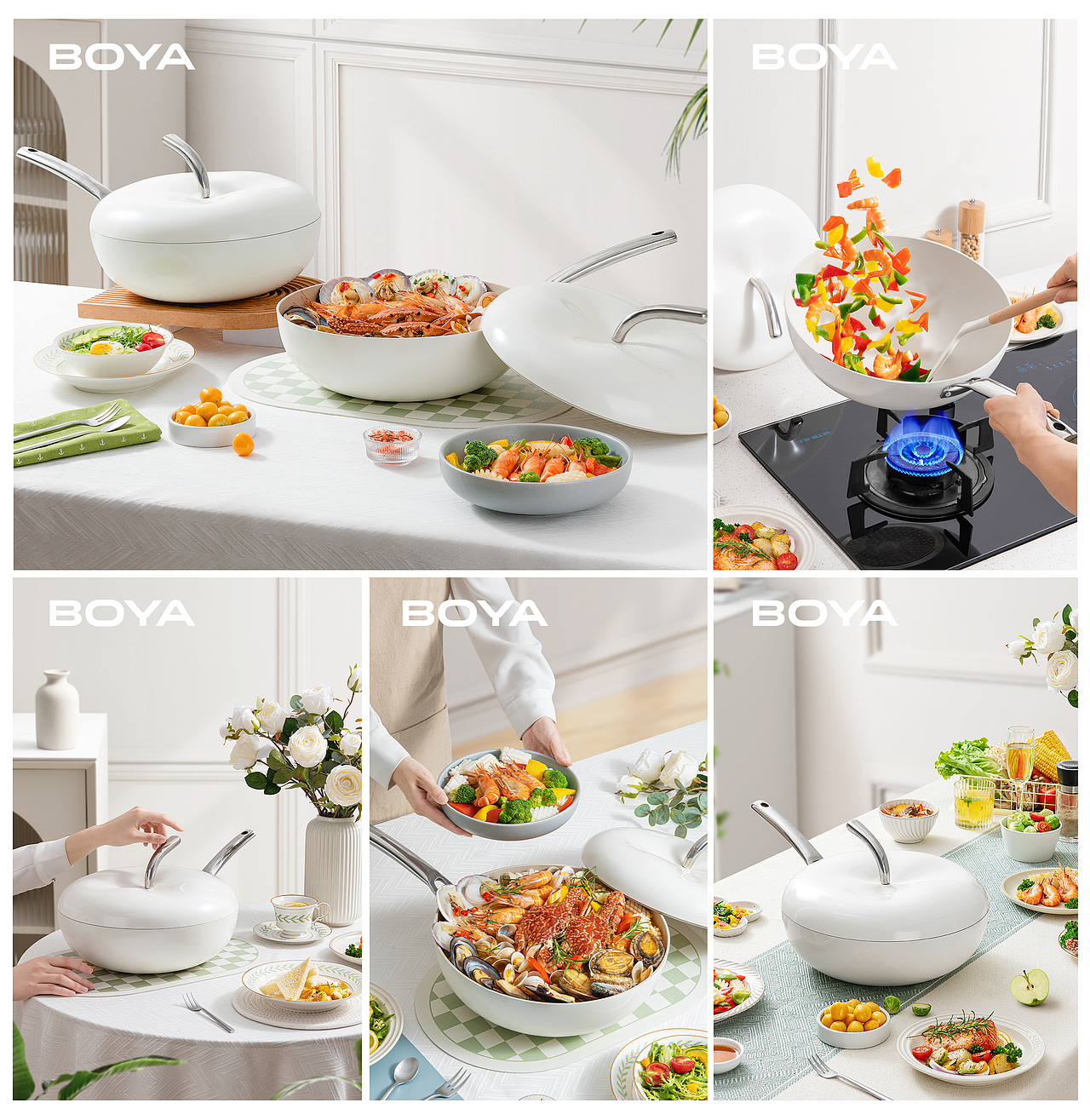 BOYA

BOYA

BOYA

BOYA

BOYA