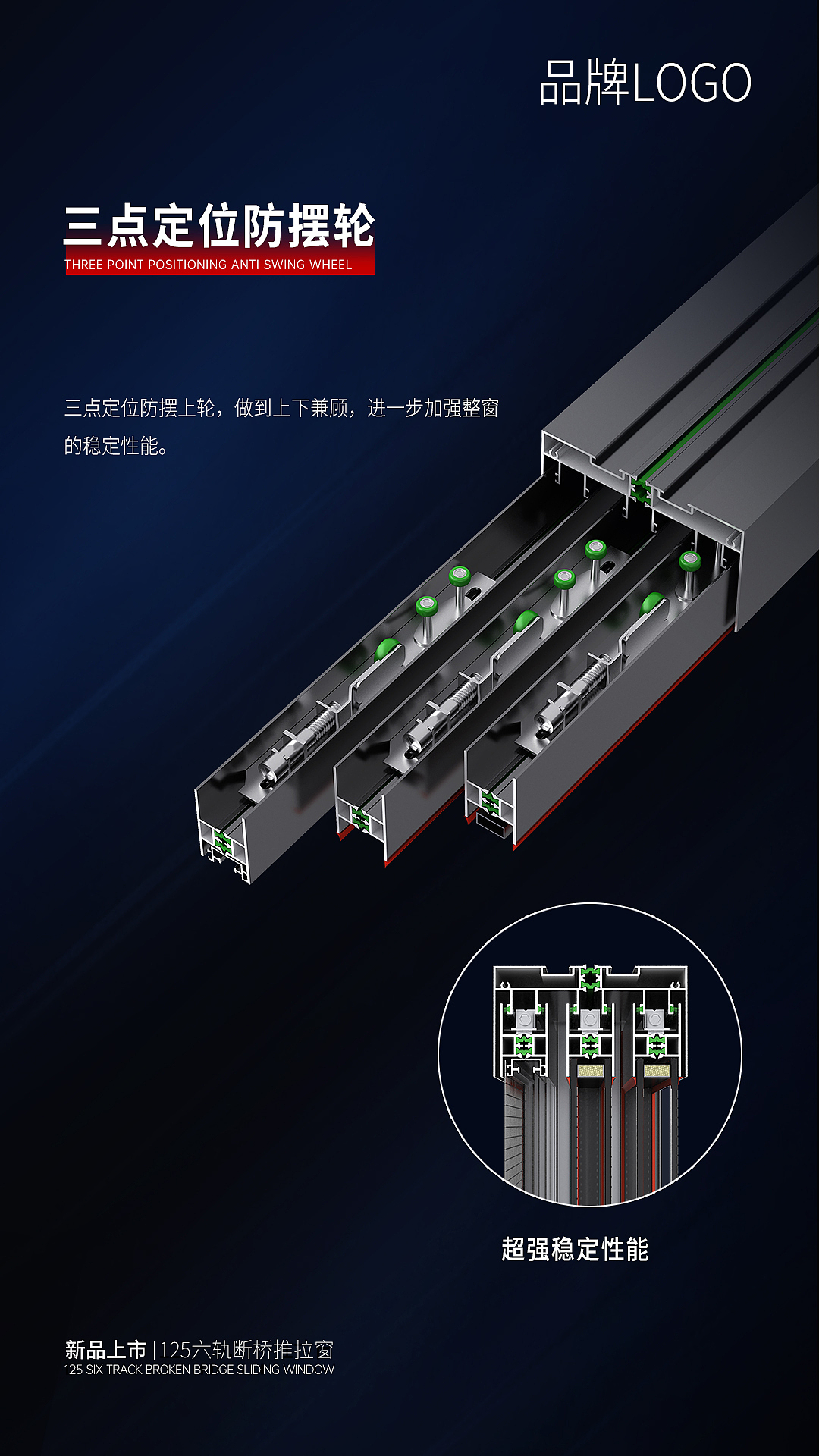 品牌LOGO

三点定位防摆轮
THREE POINT POSITIONING ANTI SWING WHEEL

三点定位防摆上轮，做到上下兼顾，进一步加强整窗的稳定性能。

超强稳定性能

新品上市 | 125六轨断桥推拉窗
125 SIX TRACK BROKEN BRIDGE SLIDING WINDOW