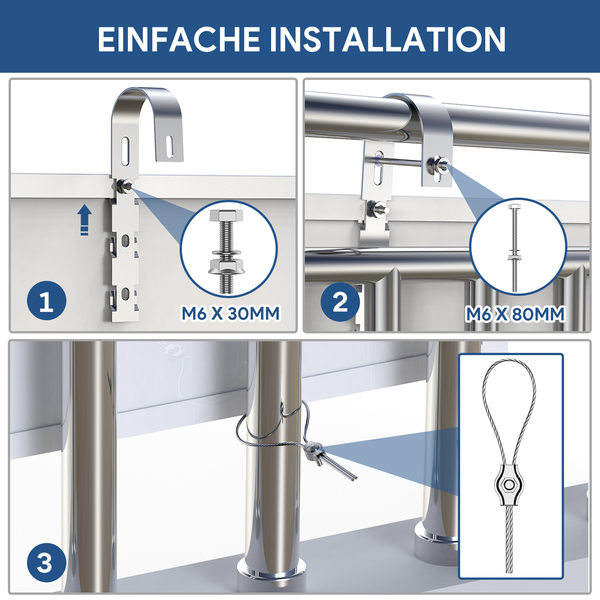 EINFACHE INSTALLATION

1

M6 X 30MM

2

M6 X 80MM

3