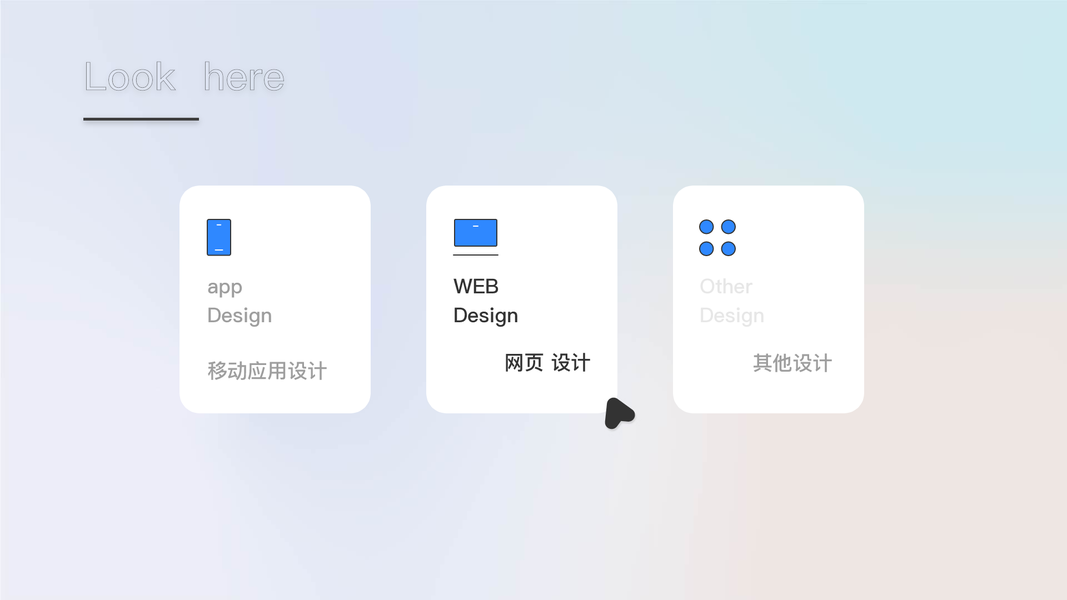 Look here

app
Design

移动应用设计

WEB
Design

网页 设计

Other
Design

其他设计