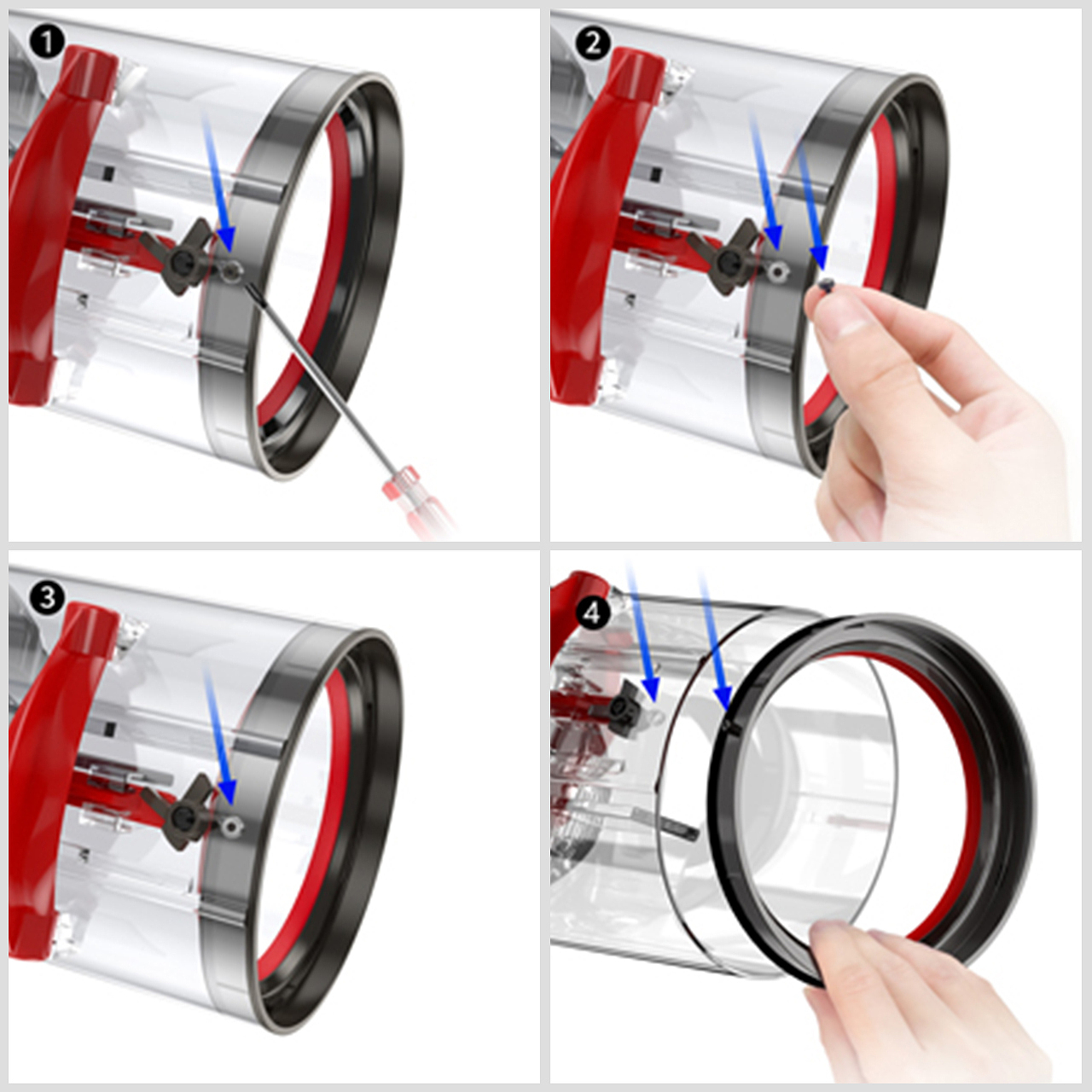 1

2

3

4