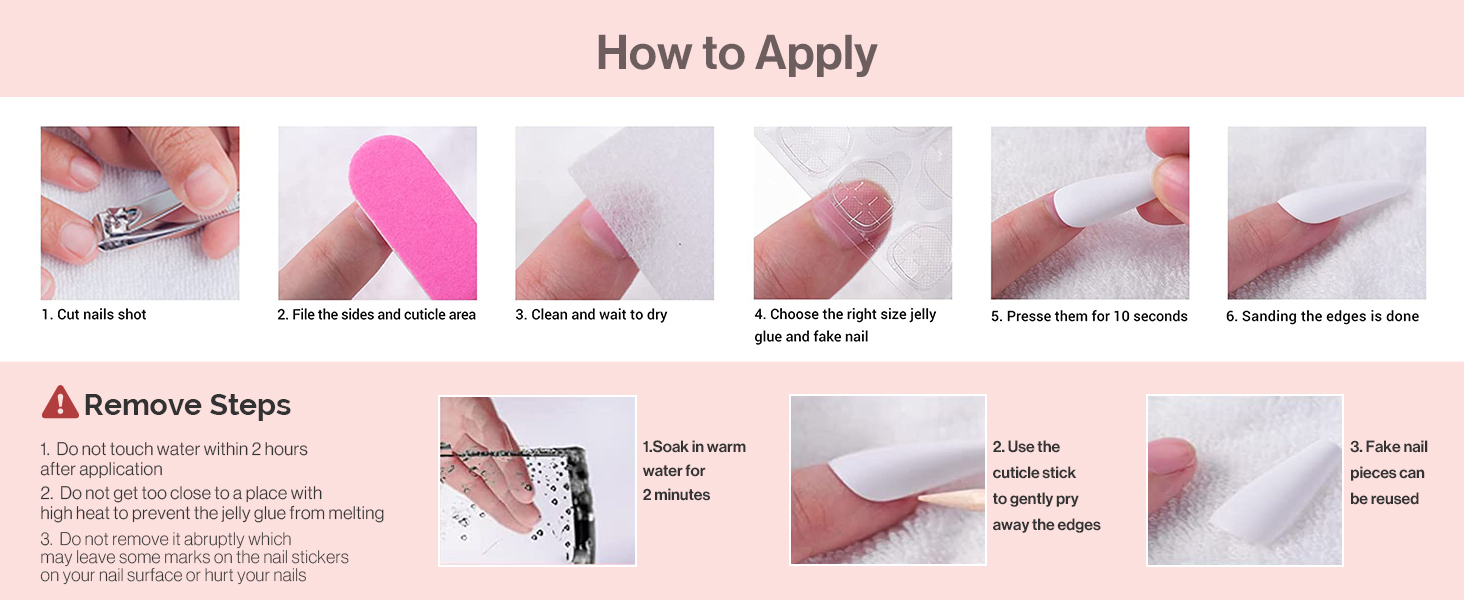 How to Apply

1. Cut nails shot

2. File the sides and cuticle area

3. Clean and wait to dry

4. Choose the right size jelly glue and fake nail

5. Presse them for 10 seconds

6. Sanding the edges is done

Remove Steps

1. Do not touch water within 2 hours after application

2. Do not get too close to a place with high heat to prevent the jelly glue from melting

3. Do not remove it abruptly which may leave some marks on the nail stickers on your nail surface or hurt your nails

1.Soak in warm water for 2 minutes

2. Use the cuticle stick to gently pry away the edges

3. Fake nail pieces can be reused