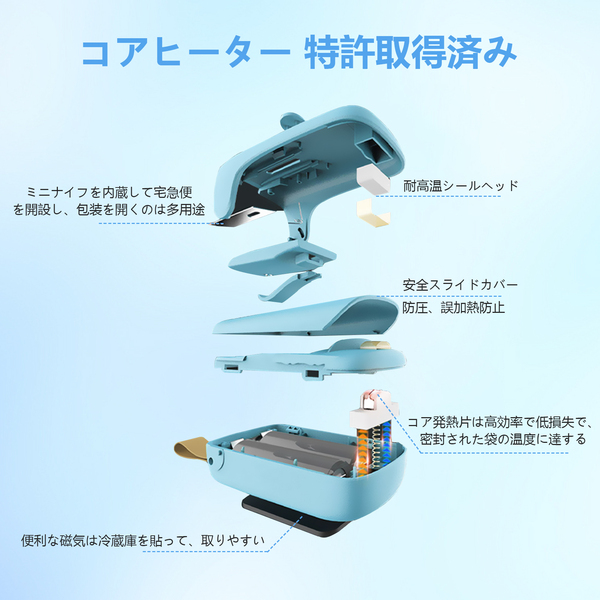 コアヒーター 特許取得済み

ミニナイフを内蔵して宅急便を開設し、包装を開くのは多用途

耐高温シールヘッド

安全スライドカバー
防圧、誤加熱防止

コア発熱片は高効率で低損失で、密封された袋の温度に達する

便利な磁気は冷蔵庫を貼って、取りやすい