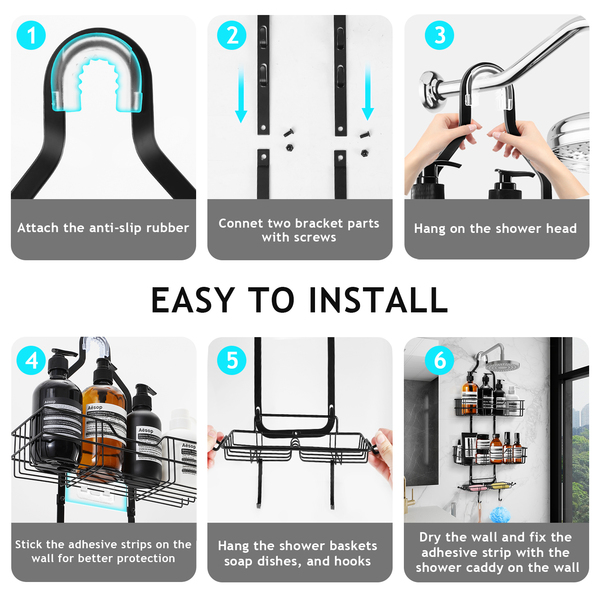 1

Attach the anti-slip rubber

2

Connet two bracket parts with screws

3

Hang on the shower head

EASY TO INSTALL

4

Aēsop

Aēsop

Aēsop

Aēsop

Stick the adhesive strips on the wall for better protection

5

Hang the shower baskets soap dishes, and hooks

6

Dry the wall and fix the adhesive strip with the shower caddy on the wall