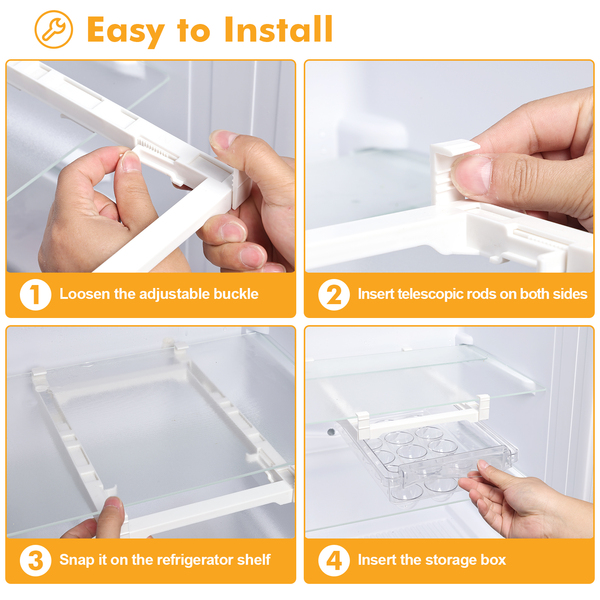 Easy to Install

1 Loosen the adjustable buckle

2 Insert telescopic rods on both sides

3 Snap it on the refrigerator shelf

4 Insert the storage box