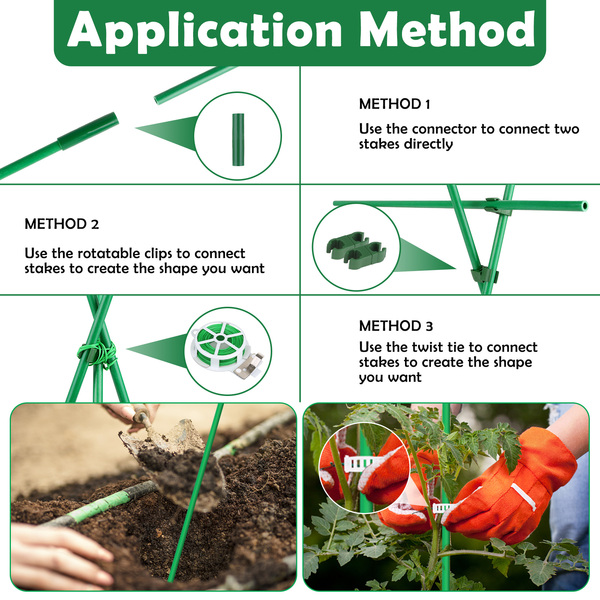 Application Method

METHOD 1

Use the connector to connect two stakes directly

METHOD 2

Use the rotatable clips to connect stakes to create the shape you want

METHOD 3

Use the twist tie to connect stakes to create the shape you want