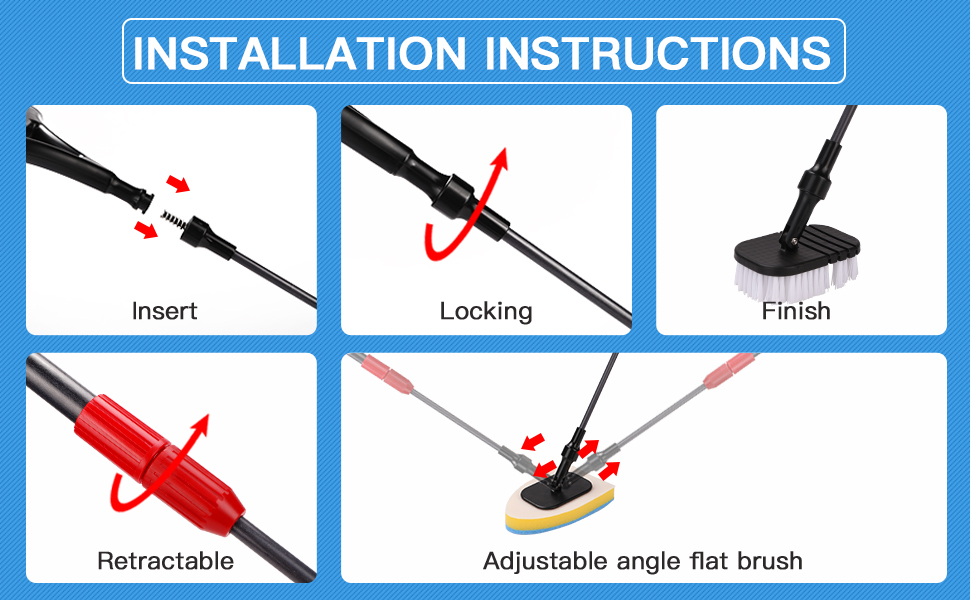 INSTALLATION INSTRUCTIONS

Insert

Locking

Finish

Retractable

Adjustable angle flat brush